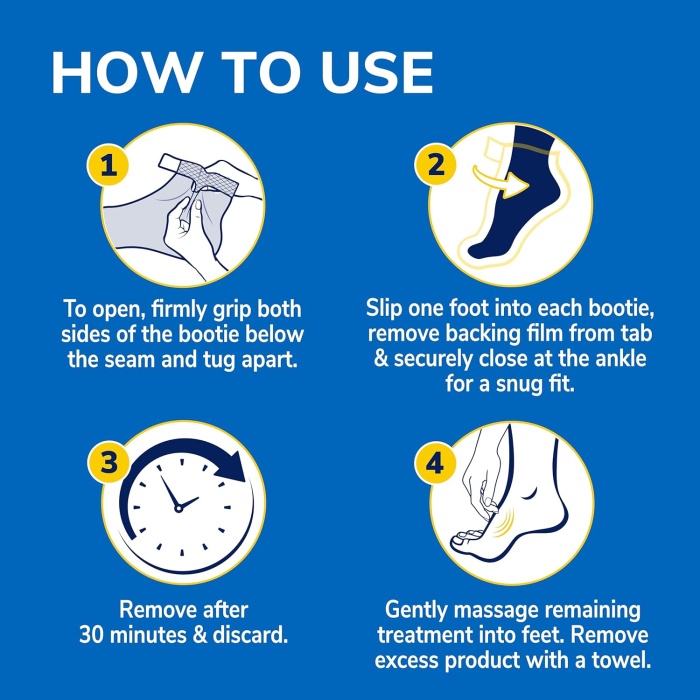 HOW TO USE

1

To open, firmly grip both sides of the bootie below the seam and tug apart.

2

Slip one foot into each bootie, remove backing film from tab & securely close at the ankle for a snug fit.

3

Remove after 30 minutes & discard.

4

Gently massage remaining treatment into feet. Remove excess product with a towel.